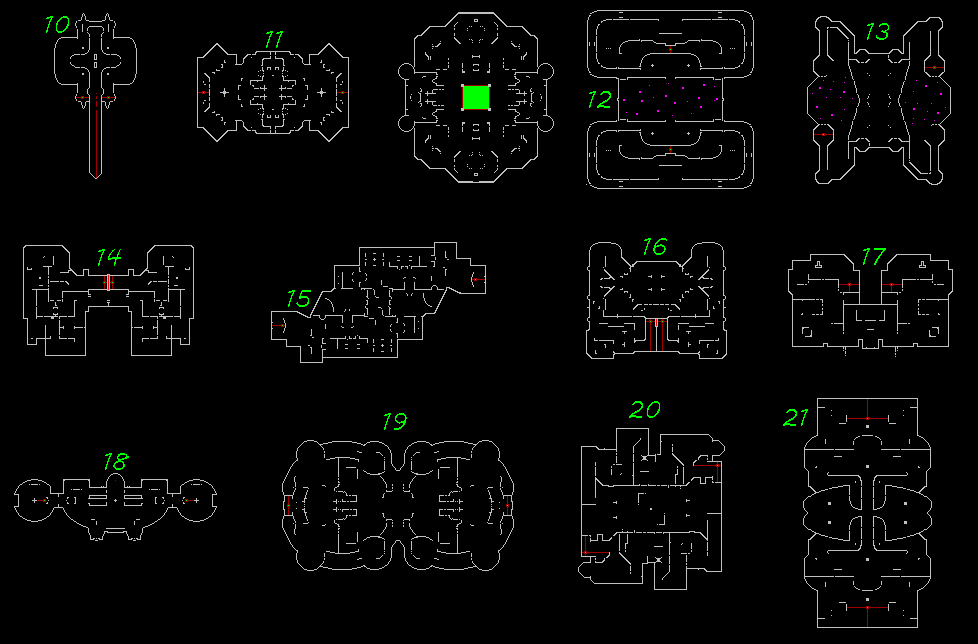 10
11
12
13
14
15
16
17
18
19
20
21